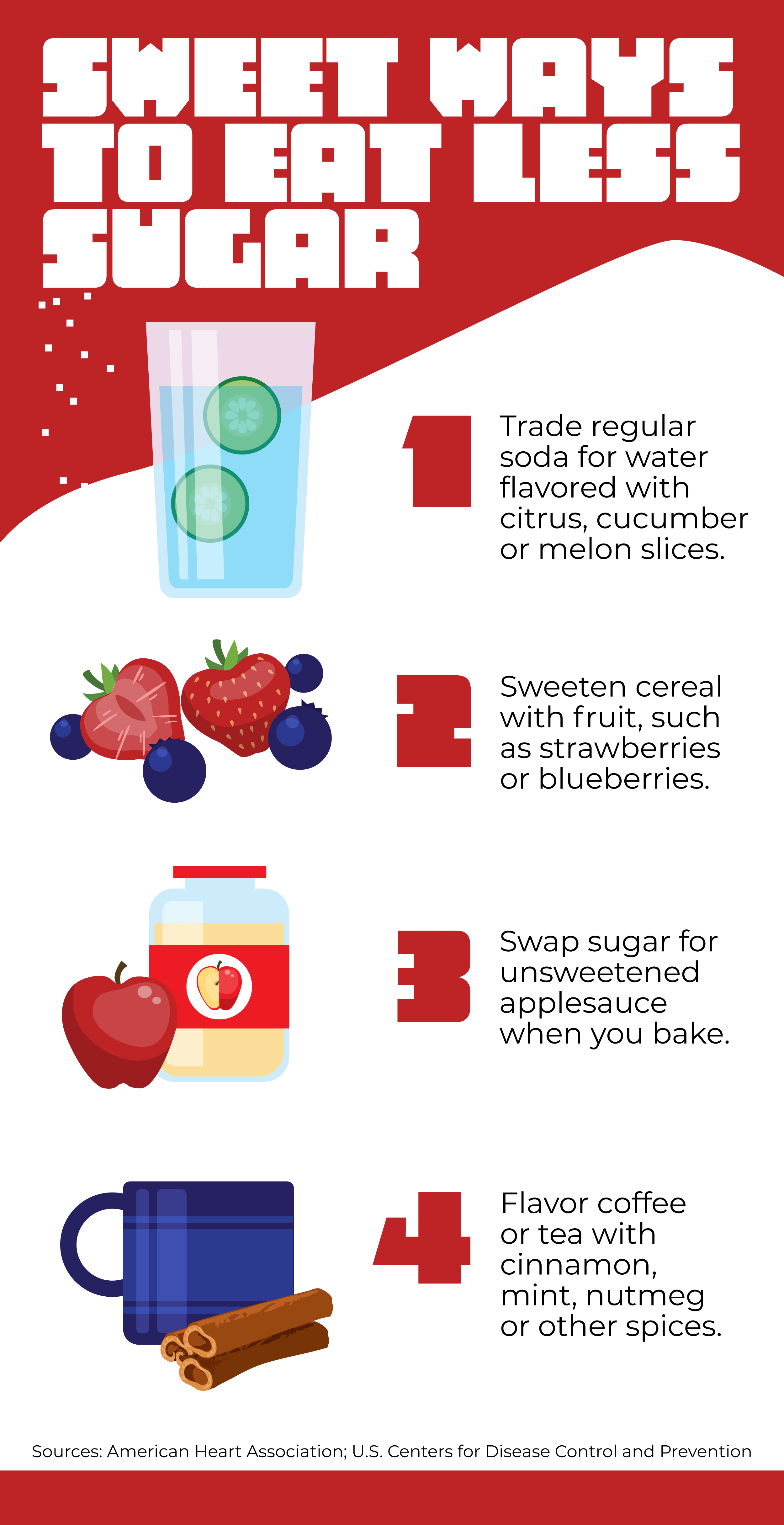 SWEET WAYS TO EAT LESS SUGAR

1 Trade regular soda for water flavored with citrus, cucumber or melon slices.

2 Sweeten cereal with fruit, such as strawberries or blueberries.

3 Swap sugar for unsweetened applesauce when you bake.

4 Flavor coffee or tea with cinnamon, mint, nutmeg or other spices.

Sources: American Heart Association; U.S. Centers for Disease Control and Prevention